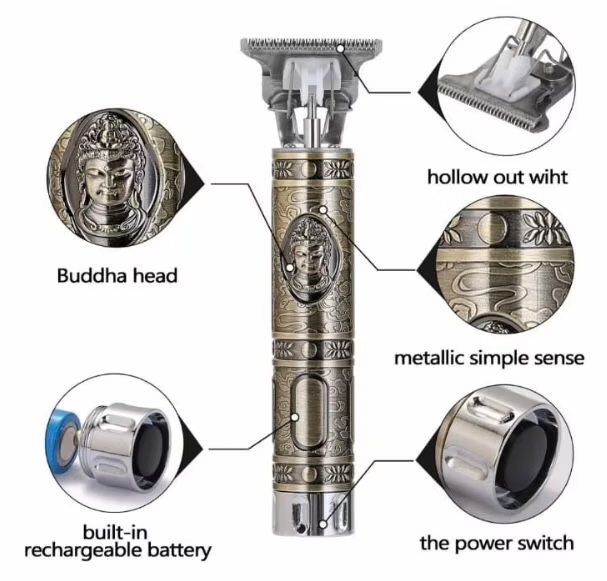 hollow out wiht

Buddha head

metallic simple sense

built-in rechargeable battery

the power switch